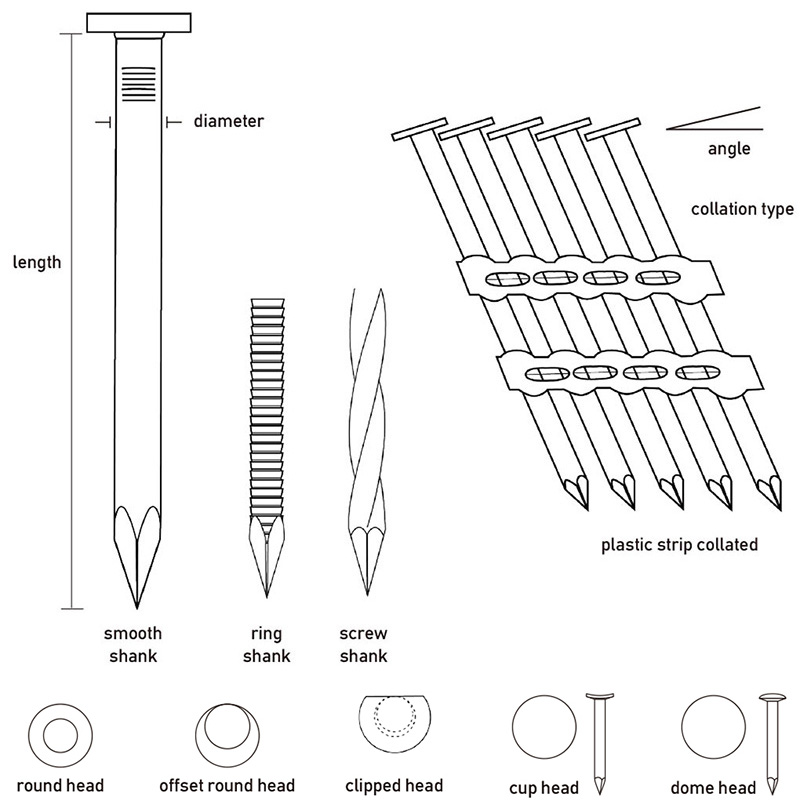 diameter

length

angle

collation type

plastic strip collated

smooth shank

ring shank

screw shank

round head

offset round head

clipped head

cup head

dome head